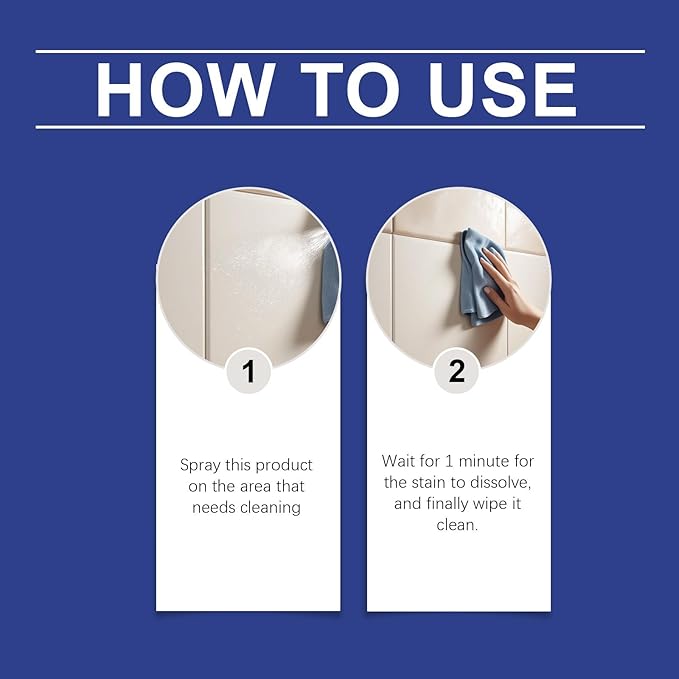 HOW TO USE

1

Spray this product on the area that needs cleaning

2

Wait for 1 minute for the stain to dissolve, and finally wipe it clean.