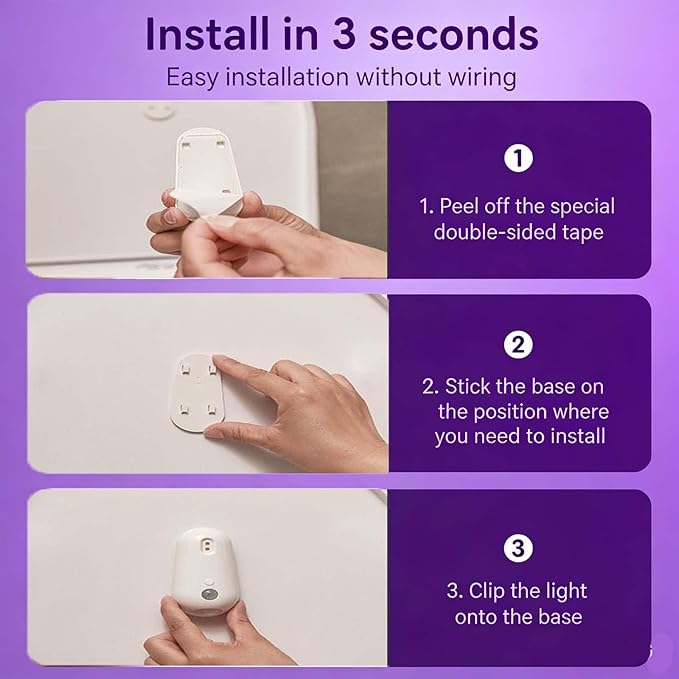 Install in 3 seconds

Easy installation without wiring

1

1. Peel off the special double-sided tape

2

2. Stick the base on the position where you need to install

3

3. Clip the light onto the base