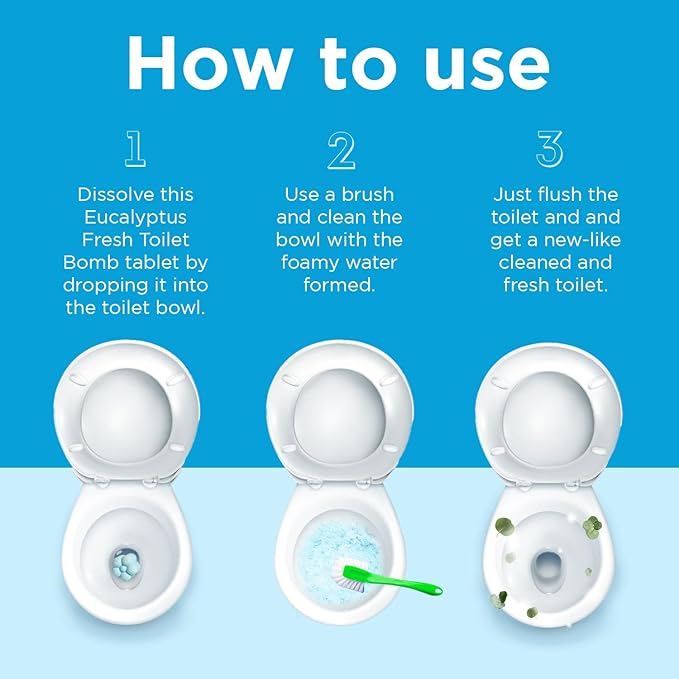 How to use

1

Dissolve this Eucalyptus Fresh Toilet Bomb tablet by dropping it into the toilet bowl.

2

Use a brush and clean the bowl with the foamy water formed.

3

Just flush the toilet and and get a new-like cleaned and fresh toilet.