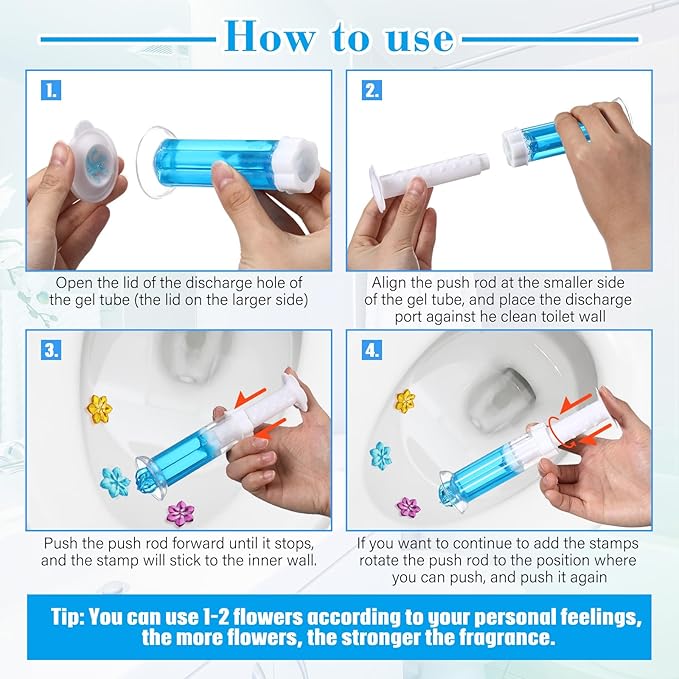 How to use

1.

Open the lid of the discharge hole of the gel tube (the lid on the larger side)

2.

Align the push rod at the smaller side of the gel tube, and place the discharge port against he clean toilet wall

3.

Push the push rod forward until it stops, and the stamp will stick to the inner wall.

4.

If you want to continue to add the stamps rotate the push rod to the position where you can push, and push it again

Tip: You can use 1-2 flowers according to your personal feelings, the more flowers, the stronger the fragrance.