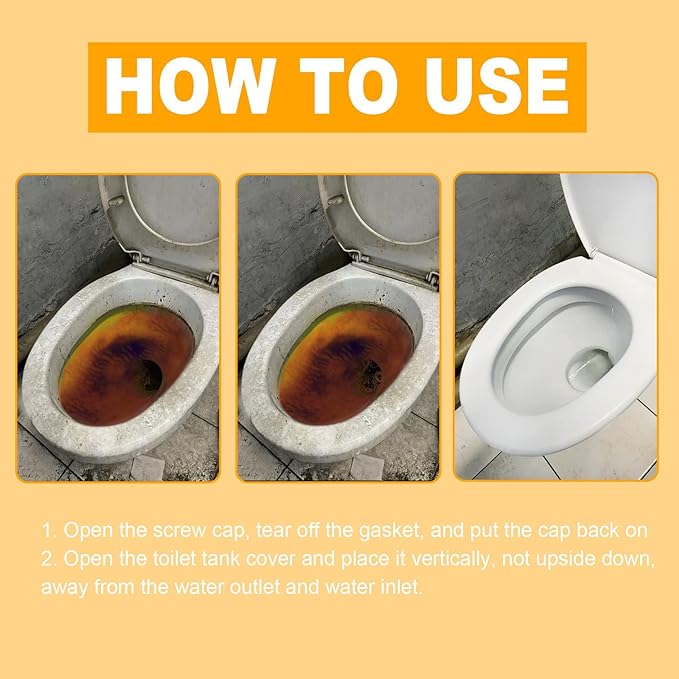 HOW TO USE

1. Open the screw cap, tear off the gasket, and put the cap back on
2. Open the toilet tank cover and place it vertically, not upside down, away from the water outlet and water inlet.