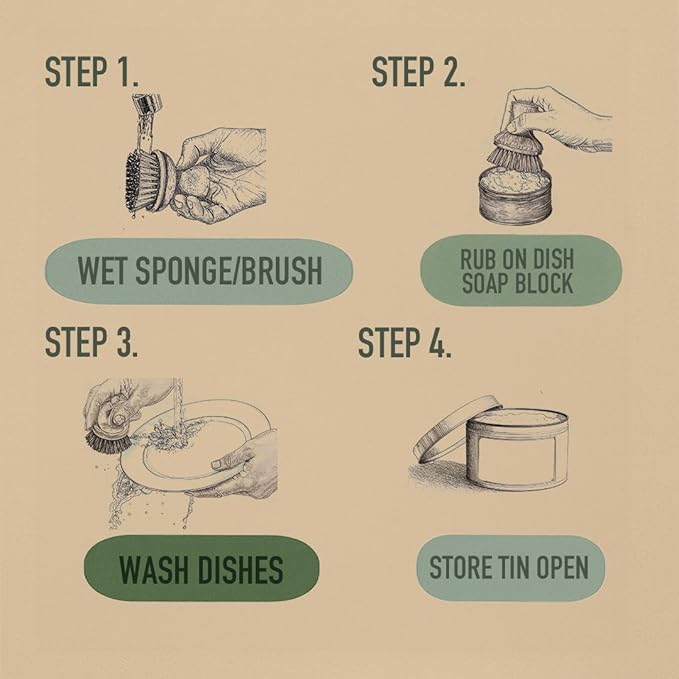 STEP 1.

WET SPONGE/BRUSH

STEP 2.

RUB ON DISH SOAP BLOCK

STEP 3.

WASH DISHES

STEP 4.

STORE TIN OPEN