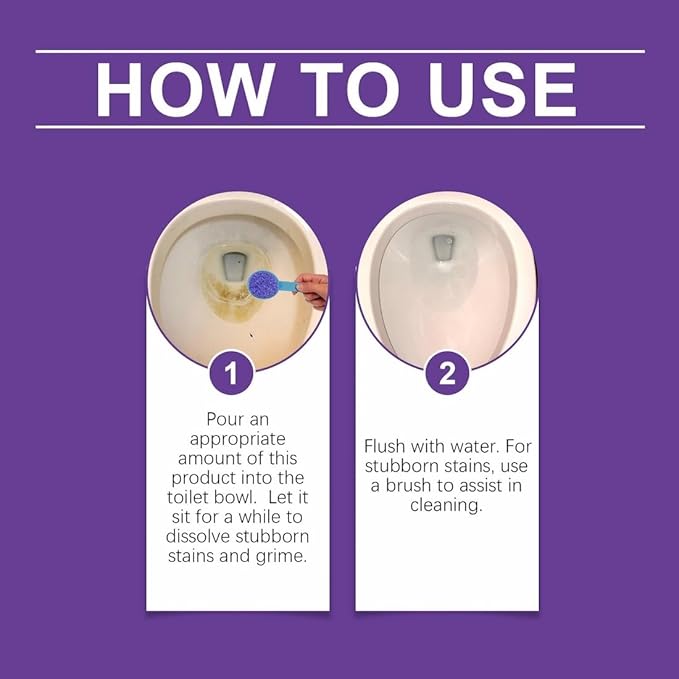 HOW TO USE

1

Pour an appropriate amount of this product into the toilet bowl. Let it sit for a while to dissolve stubborn stains and grime.

2

Flush with water. For stubborn stains, use a brush to assist in cleaning.