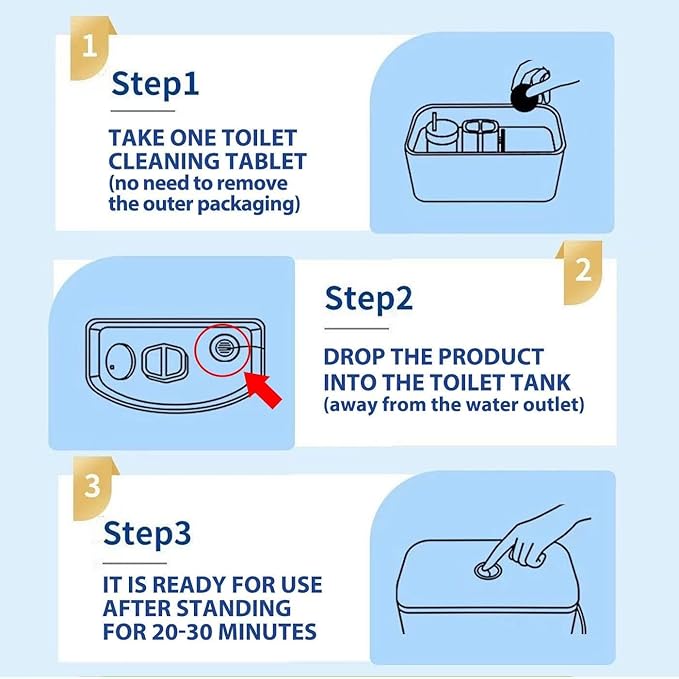 1

Step1

TAKE ONE TOILET CLEANING TABLET (no need to remove the outer packaging)

2

Step2

DROP THE PRODUCT INTO THE TOILET TANK (away from the water outlet)

3

Step3

IT IS READY FOR USE AFTER STANDING FOR 20-30 MINUTES