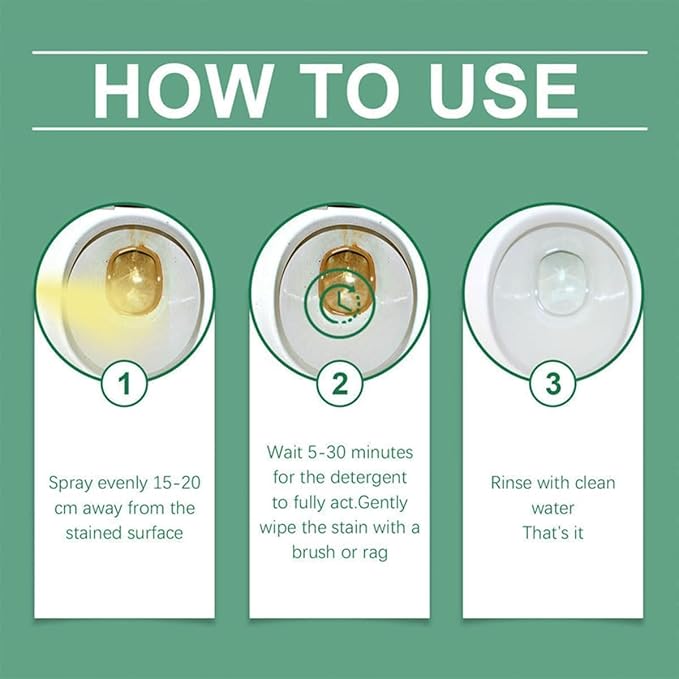 HOW TO USE

1

Spray evenly 15-20 cm away from the stained surface

2

Wait 5-30 minutes for the detergent to fully act.Gently wipe the stain with a brush or rag

3

Rinse with clean water
That's it