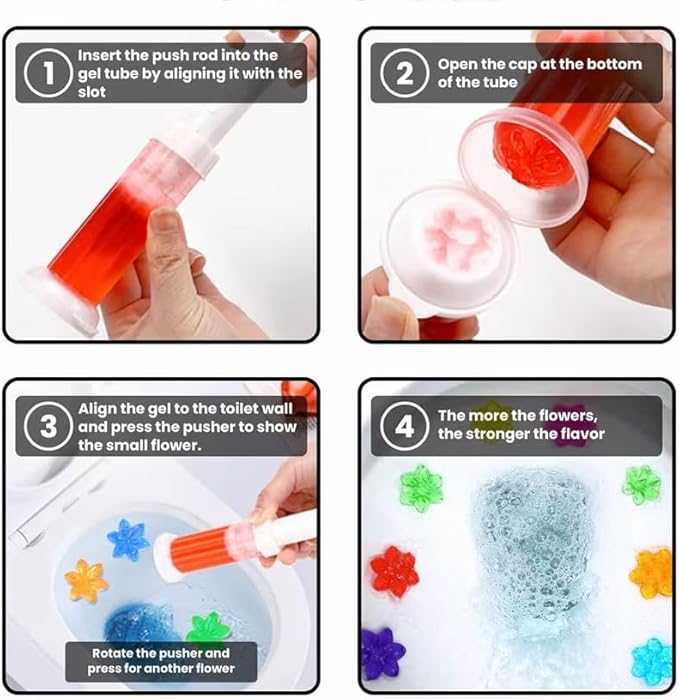 1 Insert the push rod into the gel tube by aligning it with the slot

2 Open the cap at the bottom of the tube

3 Align the gel to the toilet wall and press the pusher to show the small flower.

Rotate the pusher and press for another flower

4 The more the flowers, the stronger the flavor