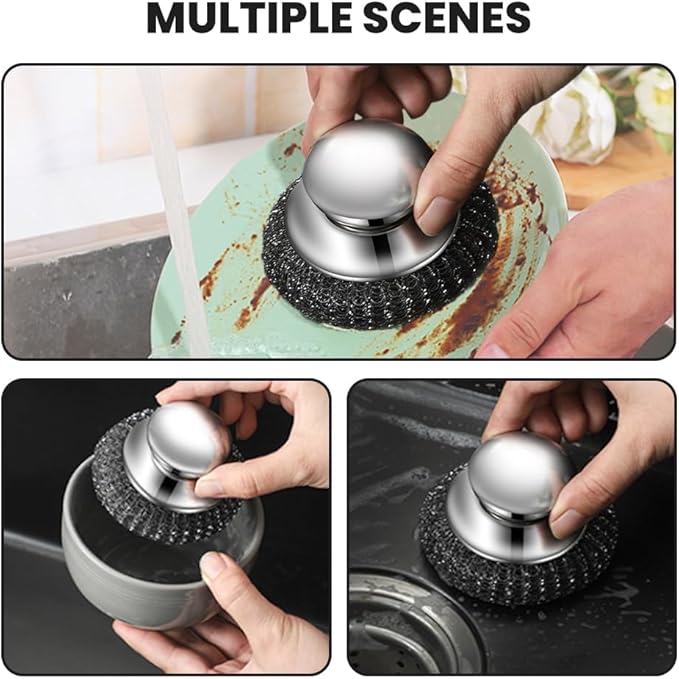 MULTIPLE SCENES