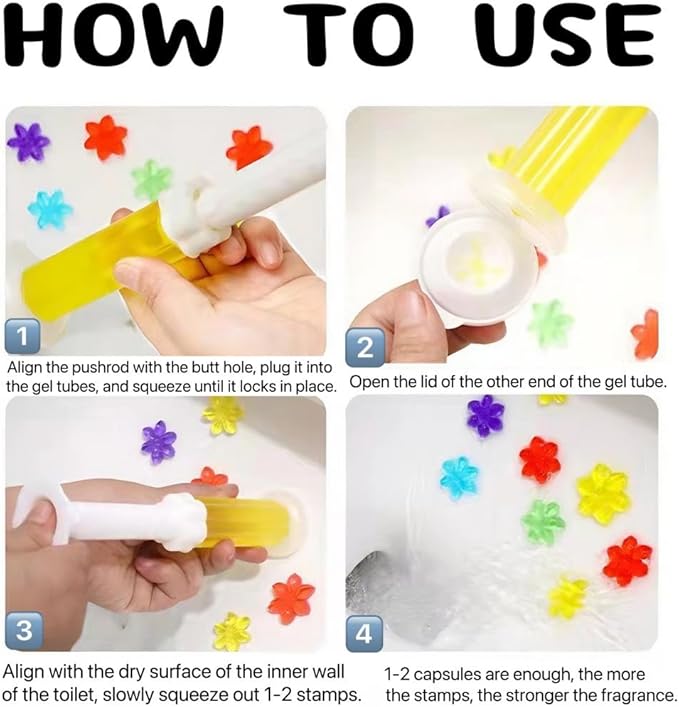 HOW TO USE

1

Align the pushrod with the butt hole, plug it into the gel tubes, and squeeze until it locks in place.

2

Open the lid of the other end of the gel tube.

3

Align with the dry surface of the inner wall of the toilet, slowly squeeze out 1-2 stamps.

4

1-2 capsules are enough, the more the stamps, the stronger the fragrance.