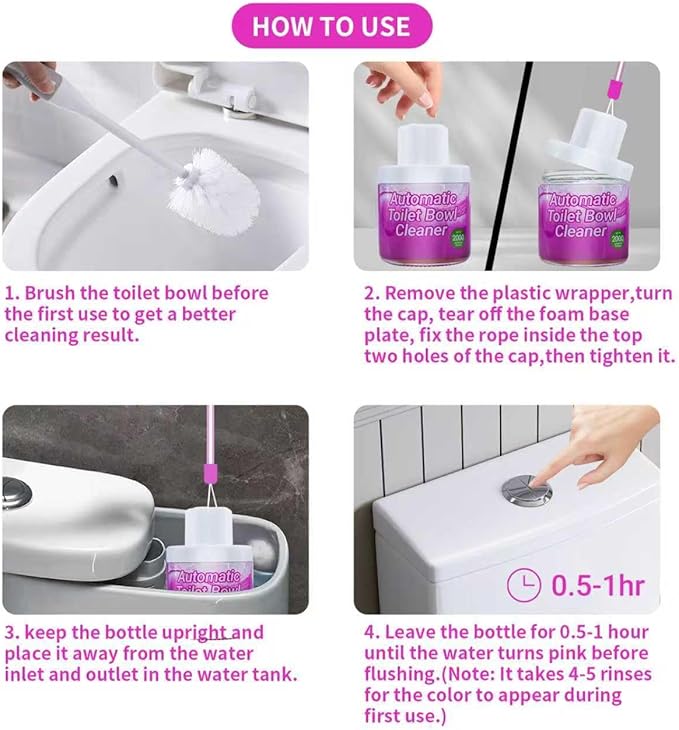 HOW TO USE

Automatic Toilet Bowl Cleaner 2000

Automatic Toilet Bowl Cleaner 2000

1. Brush the toilet bowl before the first use to get a better cleaning result.

2. Remove the plastic wrapper,turn the cap, tear off the foam base plate, fix the rope inside the top two holes of the cap,then tighten it.

Automatic Toilet Bowl

0.5-1hr

3. keep the bottle upright and place it away from the water inlet and outlet in the water tank.

4. Leave the bottle for 0.5-1 hour until the water turns pink before flushing.(Note: It takes 4-5 rinses for the color to appear during first use.)