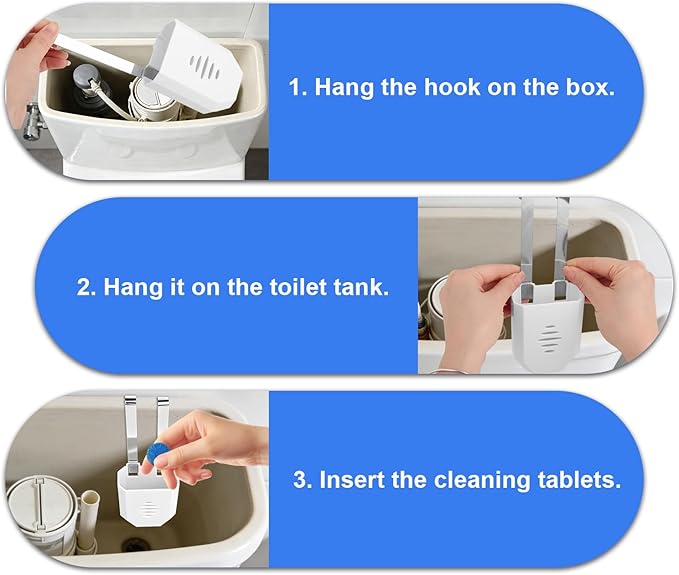 1. Hang the hook on the box.

2. Hang it on the toilet tank.

3. Insert the cleaning tablets.