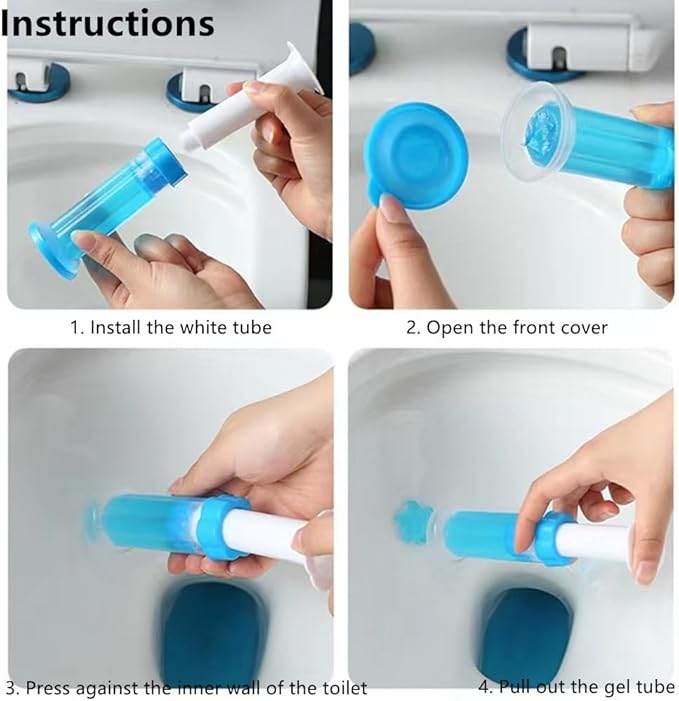 Instructions

1. Install the white tube

2. Open the front cover

3. Press against the inner wall of the toilet

4. Pull out the gel tube