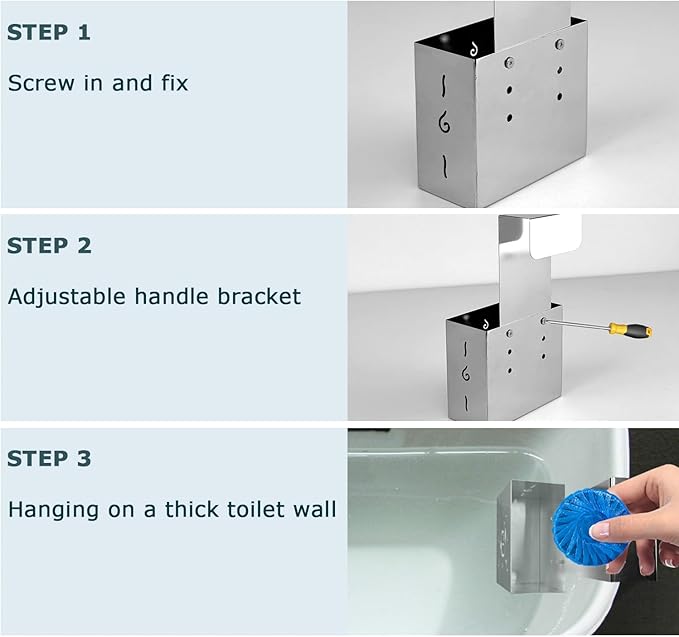 STEP 1

Screw in and fix

STEP 2

Adjustable handle bracket

STEP 3

Hanging on a thick toilet wall