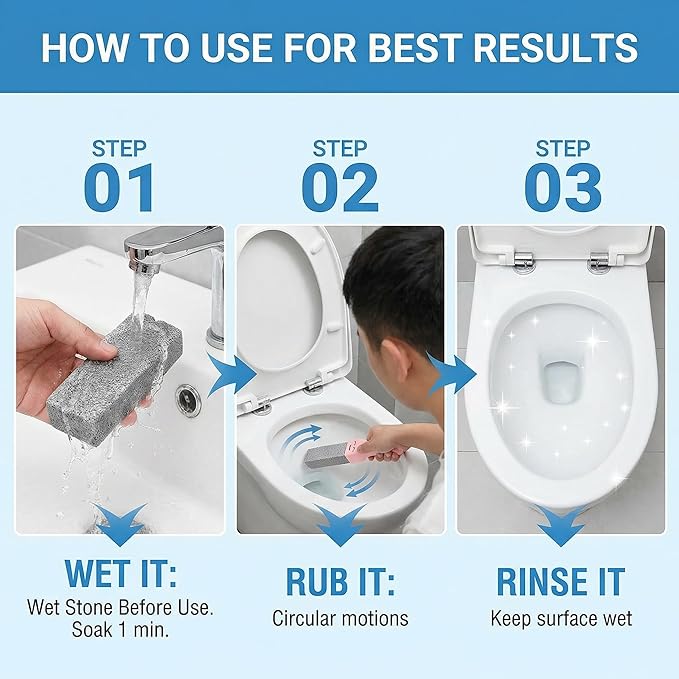 HOW TO USE FOR BEST RESULTS

STEP
01

WET IT:
Wet Stone Before Use.
Soak 1 min.

STEP
02

RUB IT:
Circular motions

STEP
03

RINSE IT
Keep surface wet