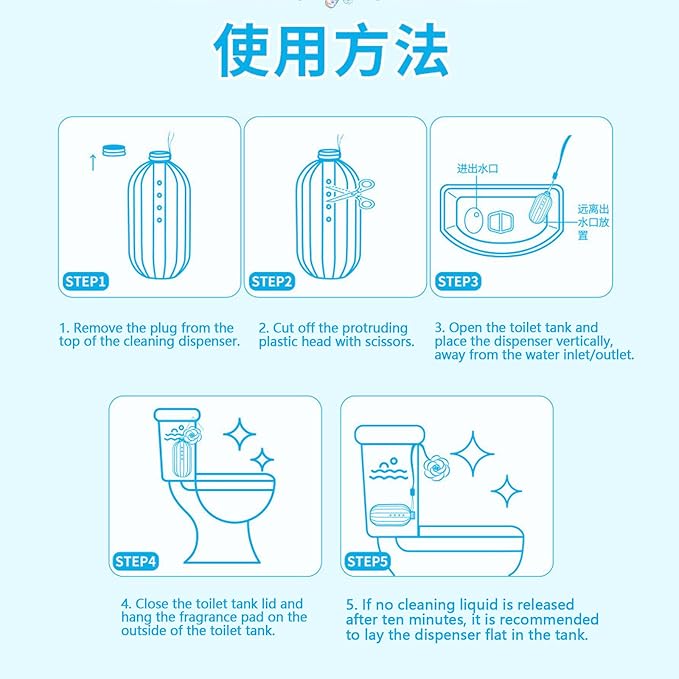 使用方法

STEP1

STEP2

进出水口

远离出水口放置

STEP3

1. Remove the plug from the top of the cleaning dispenser.

2. Cut off the protruding plastic head with scissors.

3. Open the toilet tank and place the dispenser vertically, away from the water inlet/outlet.

STEP4

STEP5

4. Close the toilet tank lid and hang the fragrance pad on the outside of the toilet tank.

5. If no cleaning liquid is released after ten minutes, it is recommended to lay the dispenser flat in the tank.