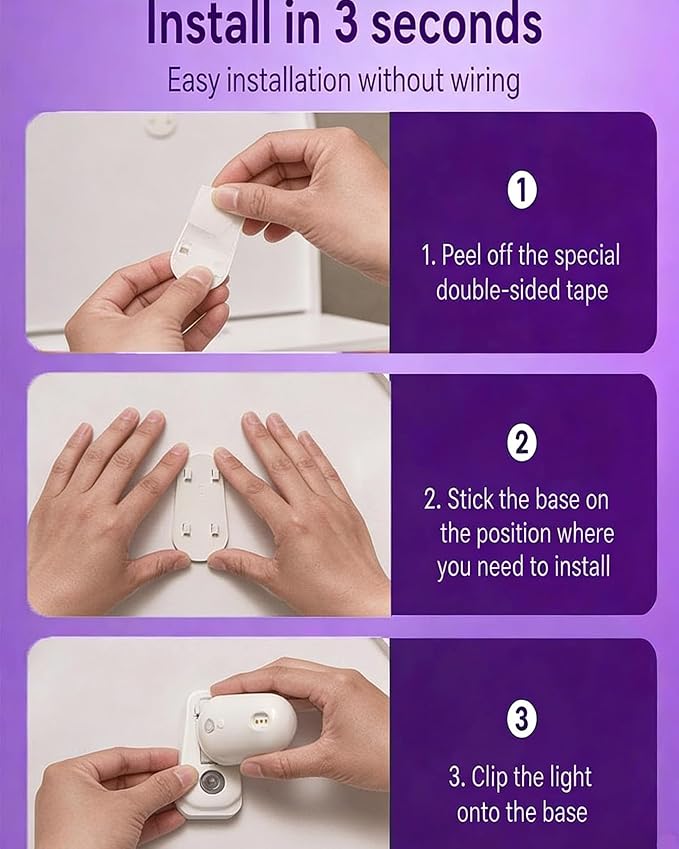 Install in 3 seconds

Easy installation without wiring

1

1. Peel off the special double-sided tape

2

2. Stick the base on the position where you need to install

3

3. Clip the light onto the base