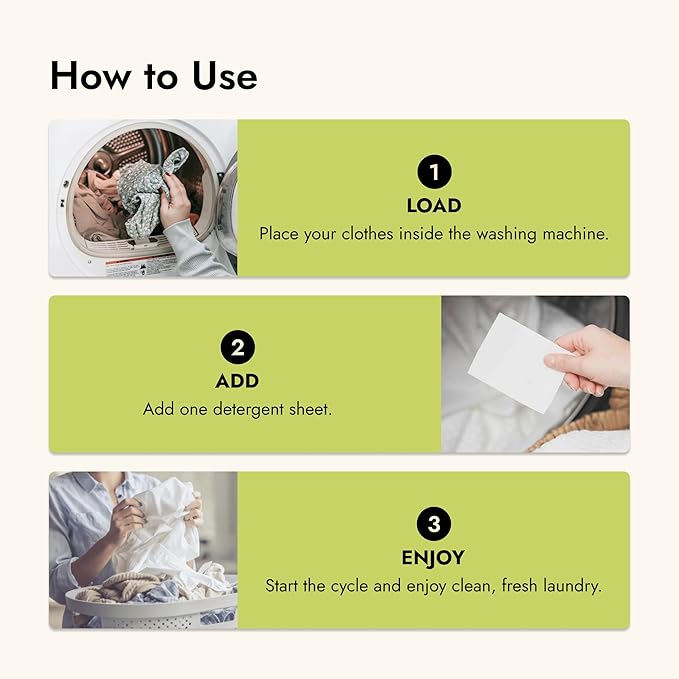 How to Use

1
LOAD
Place your clothes inside the washing machine.

2
ADD
Add one detergent sheet.

3
ENJOY
Start the cycle and enjoy clean, fresh laundry.