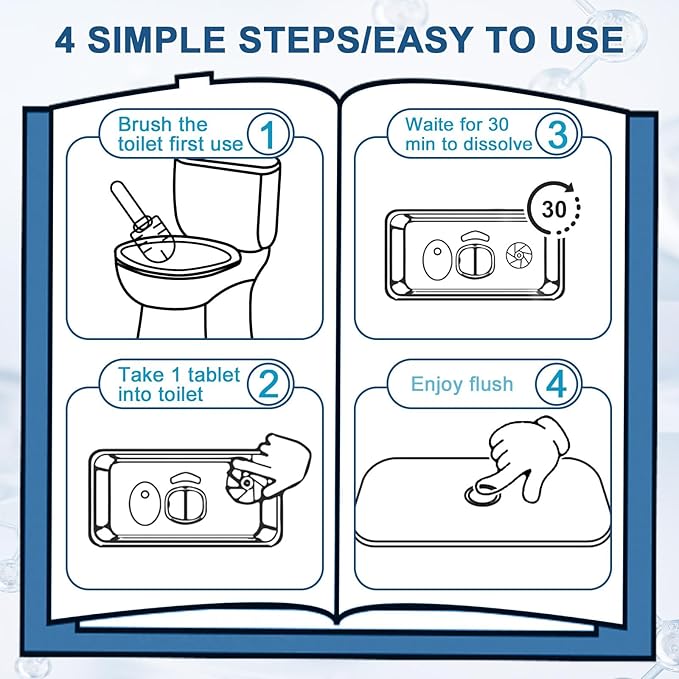 4 SIMPLE STEPS/EASY TO USE

Brush the toilet first use 1

Take 1 tablet into toilet 2

Waite for 30 min to dissolve 3

30

Enjoy flush 4