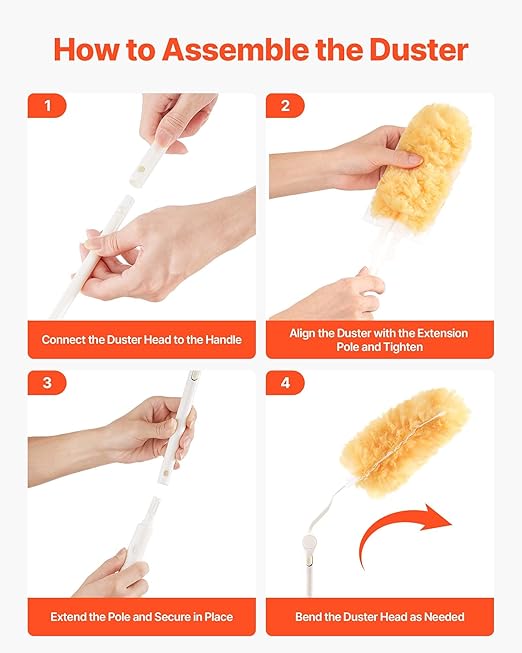 How to Assemble the Duster

1

Connect the Duster Head to the Handle

2

Align the Duster with the Extension Pole and Tighten

3

Extend the Pole and Secure in Place

4

Bend the Duster Head as Needed