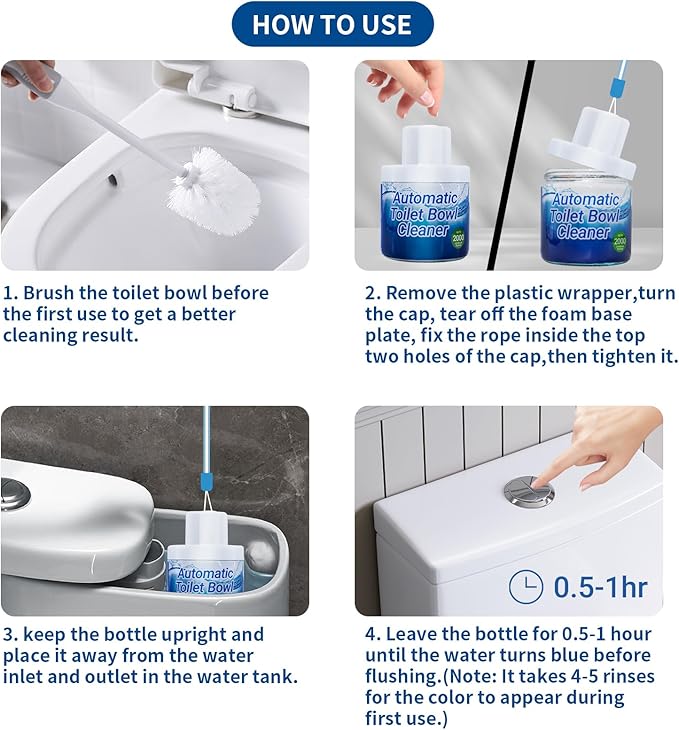 HOW TO USE

Automatic Toilet Bowl Cleaner 2000

Automatic Toilet Bowl Cleaner 2000

1. Brush the toilet bowl before the first use to get a better cleaning result.

2. Remove the plastic wrapper,turn the cap, tear off the foam base plate, fix the rope inside the top two holes of the cap,then tighten it.

Automatic Toilet Bowl

0.5-1hr

3. keep the bottle upright and place it away from the water inlet and outlet in the water tank.

4. Leave the bottle for 0.5-1 hour until the water turns blue before flushing.(Note: It takes 4-5 rinses for the color to appear during first use.)