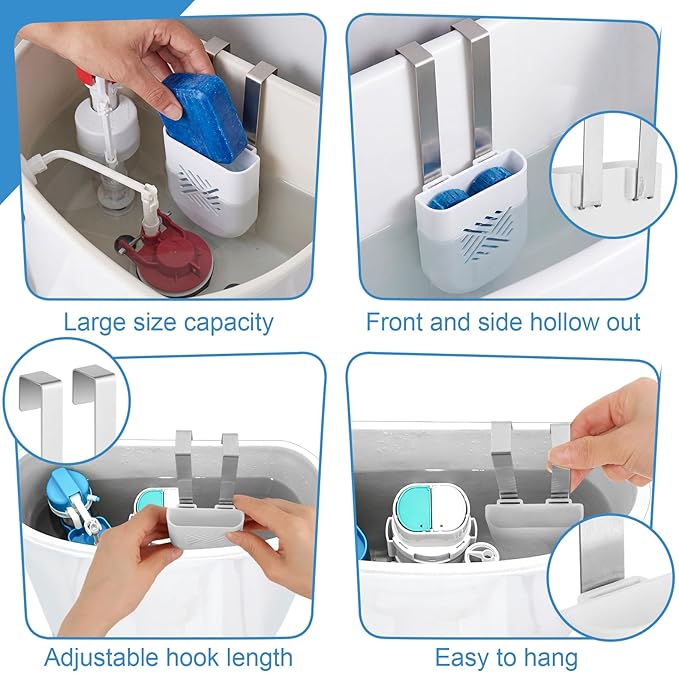 Large size capacity

Front and side hollow out

Adjustable hook length

Easy to hang