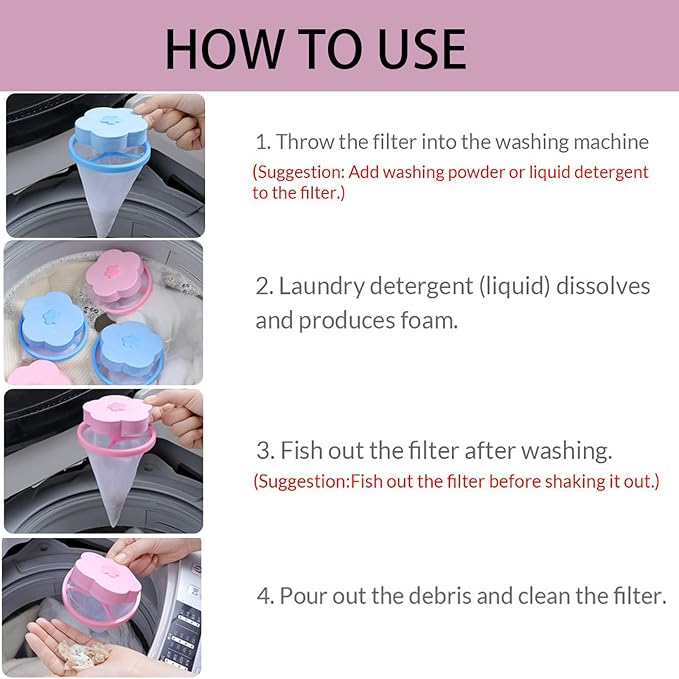 HOW TO USE

1. Throw the filter into the washing machine
(Suggestion: Add washing powder or liquid detergent to the filter.)

2. Laundry detergent (liquid) dissolves and produces foam.

3. Fish out the filter after washing.
(Suggestion:Fish out the filter before shaking it out.)

4. Pour out the debris and clean the filter.