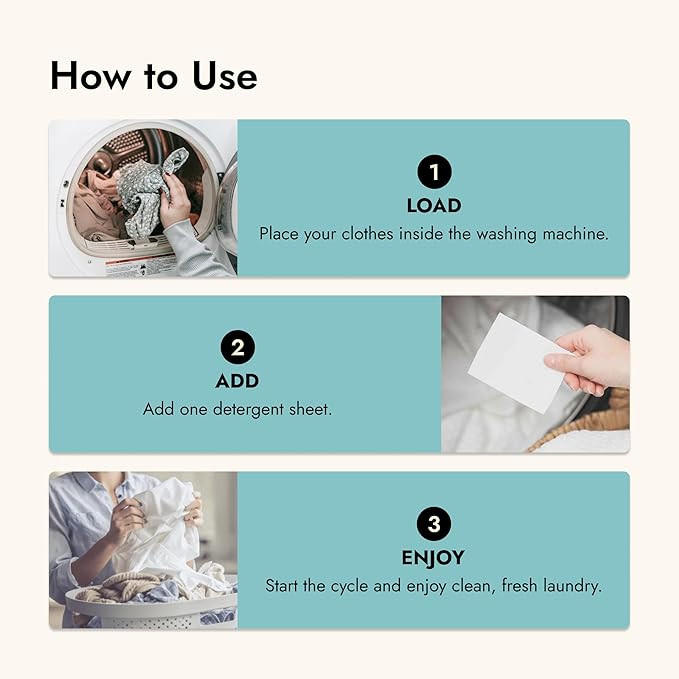 How to Use

1
LOAD
Place your clothes inside the washing machine.

2
ADD
Add one detergent sheet.

3
ENJOY
Start the cycle and enjoy clean, fresh laundry.