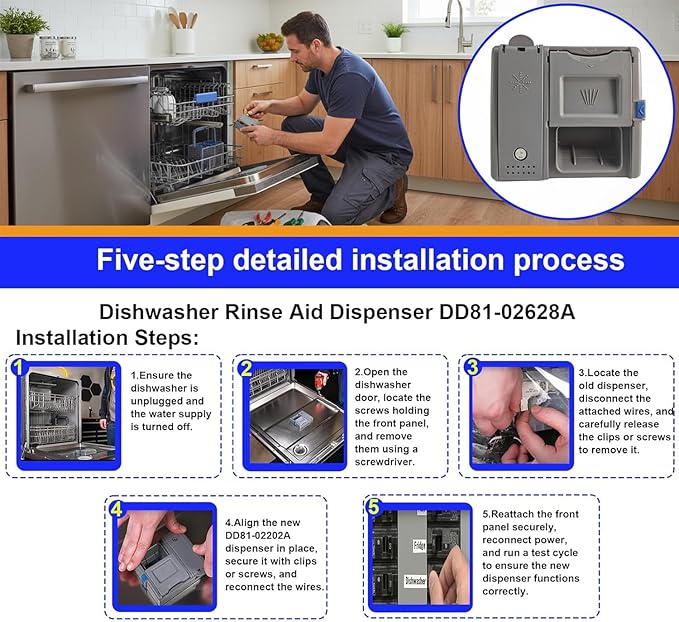 Five-step detailed installation process

Dishwasher Rinse Aid Dispenser DD81-02628A

Installation Steps:

1

1.Ensure the dishwasher is unplugged and the water supply is turned off.

2

2.Open the dishwasher door, locate the screws holding the front panel, and remove them using a screwdriver.

3

3.Locate the old dispenser, disconnect the attached wires, and carefully release the clips or screws to remove it.

4

4.Align the new DD81-02202A dispenser in place, secure it with clips or screws, and reconnect the wires.

5

Fridge

Dishwasher

5.Reattach the front panel securely, reconnect power, and run a test cycle to ensure the new dispenser functions correctly.