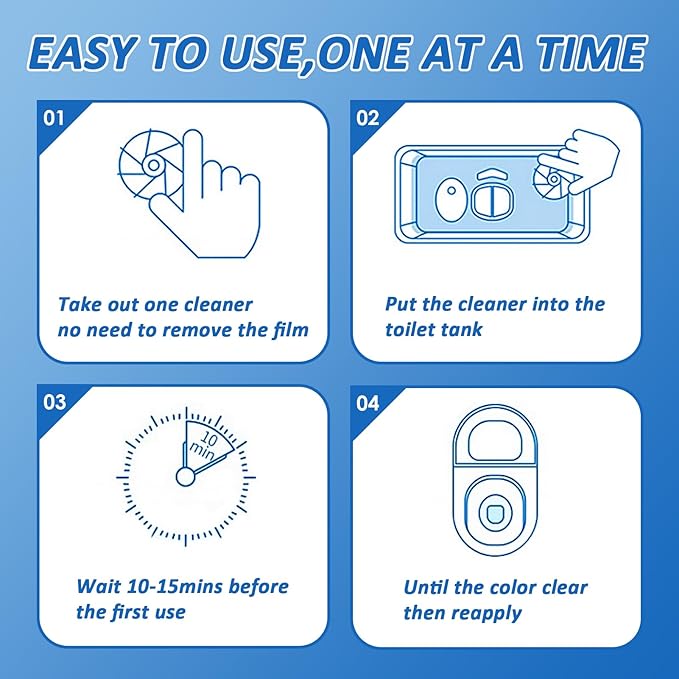 EASY TO USE,ONE AT A TIME

01

Take out one cleaner
no need to remove the film

02

Put the cleaner into the toilet tank

03

10 min

Wait 10-15mins before the first use

04

Until the color clear then reapply