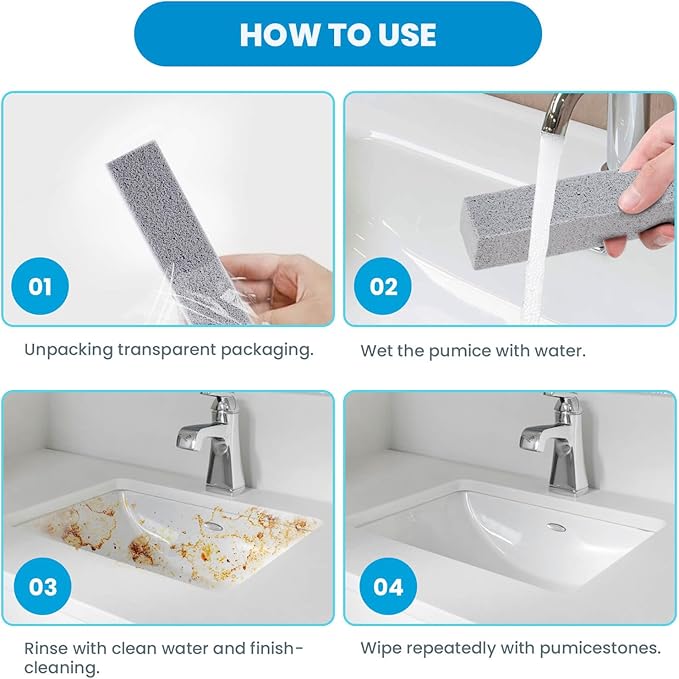 HOW TO USE

01

Unpacking transparent packaging.

02

Wet the pumice with water.

03

Rinse with clean water and finish-cleaning.

04

Wipe repeatedly with pumicestones.