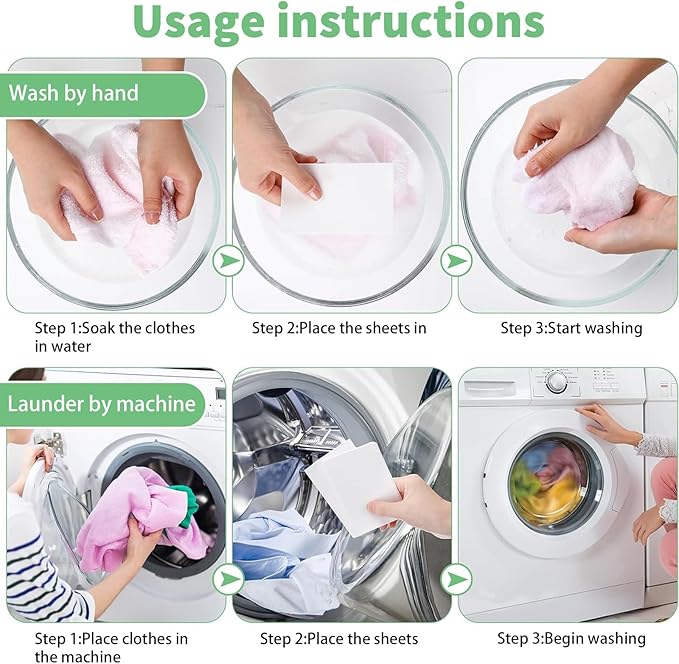 Usage instructions

Wash by hand

Step 1:Soak the clothes in water

Step 2:Place the sheets in

Step 3:Start washing

Launder by machine

Step 1:Place clothes in the machine

Step 2:Place the sheets

Step 3:Begin washing