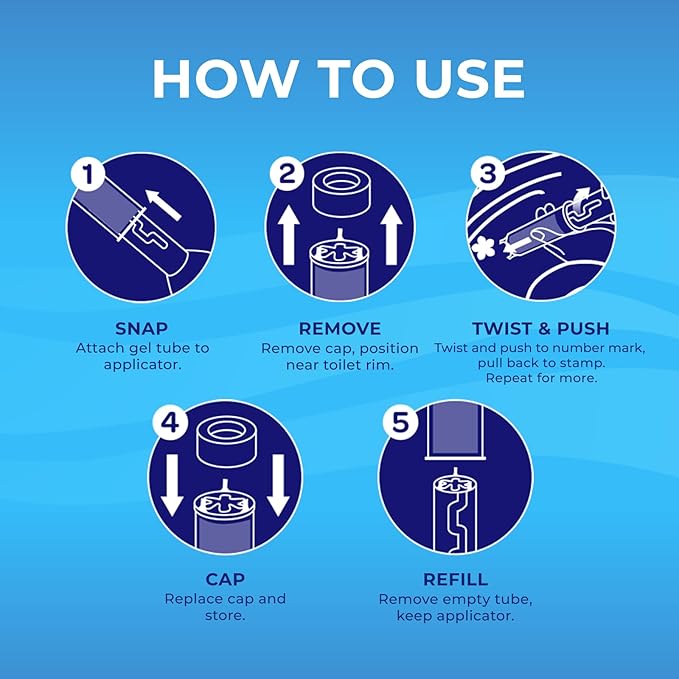 HOW TO USE

1

SNAP
Attach gel tube to applicator.

2

REMOVE
Remove cap, position near toilet rim.

3

TWIST & PUSH
Twist and push to number mark, pull back to stamp. Repeat for more.

4

CAP
Replace cap and store.

5

REFILL
Remove empty tube, keep applicator.