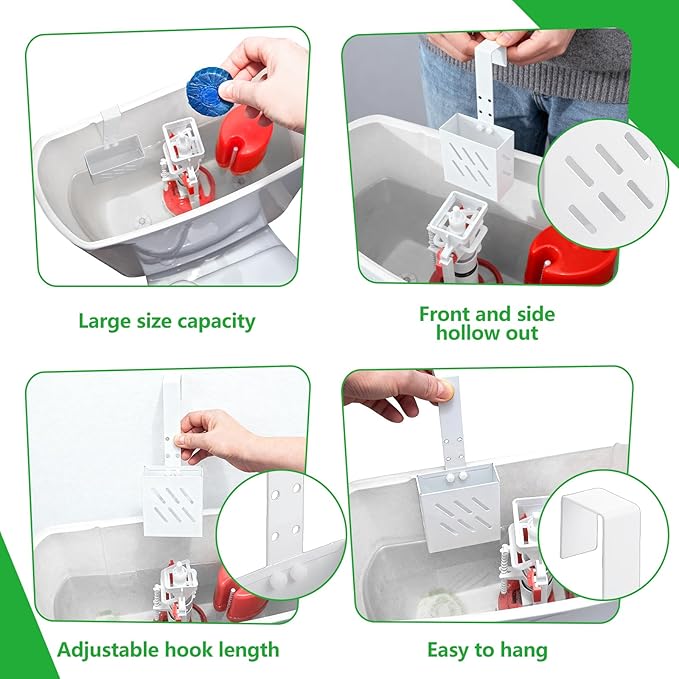 Large size capacity

Front and side hollow out

Adjustable hook length

Easy to hang