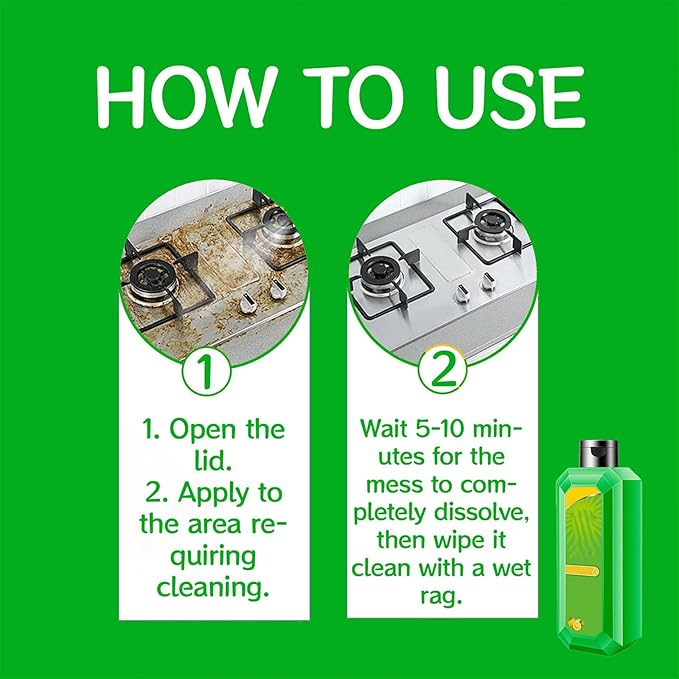 HOW TO USE

1

1. Open the lid.
2. Apply to the area requiring cleaning.

2

Wait 5-10 minutes for the mess to completely dissolve, then wipe it clean with a wet rag.