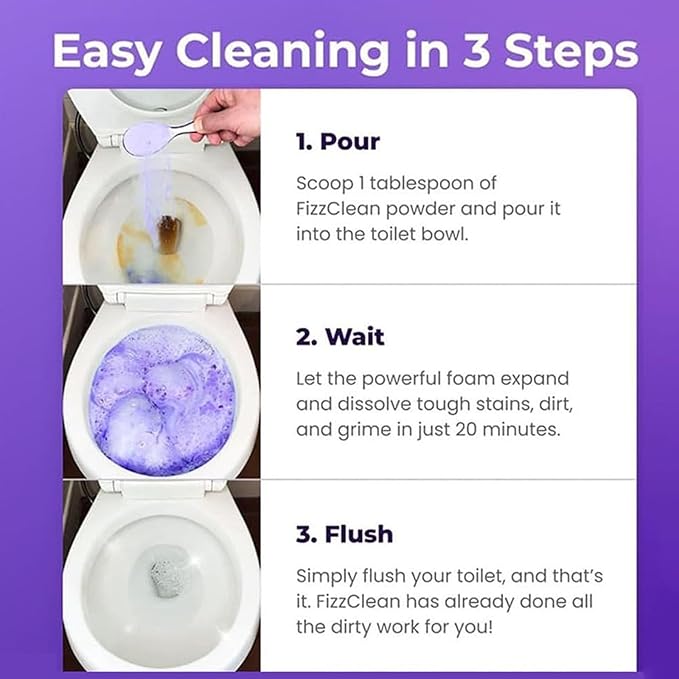 Easy Cleaning in 3 Steps

1. Pour

Scoop 1 tablespoon of FizzClean powder and pour it into the toilet bowl.

2. Wait

Let the powerful foam expand and dissolve tough stains, dirt, and grime in just 20 minutes.

3. Flush

Simply flush your toilet, and that's it. FizzClean has already done all the dirty work for you!