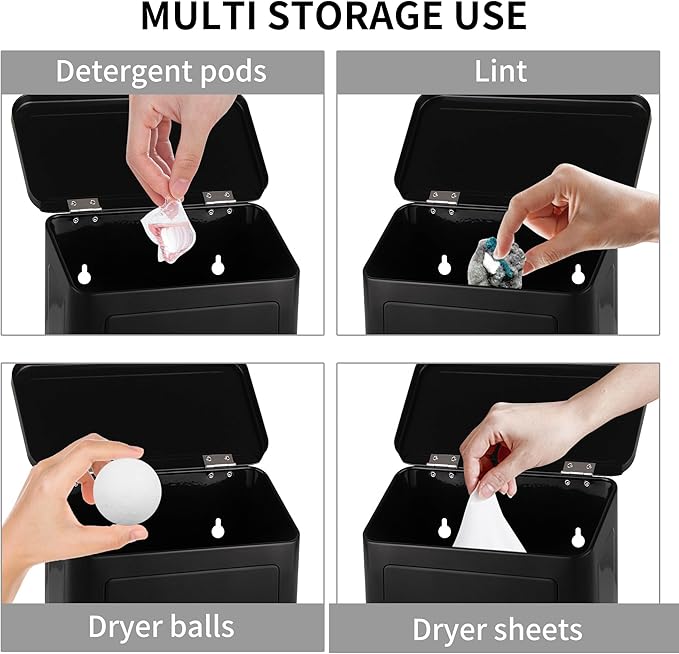 MULTI STORAGE USE

Detergent pods

Lint

Dryer balls

Dryer sheets