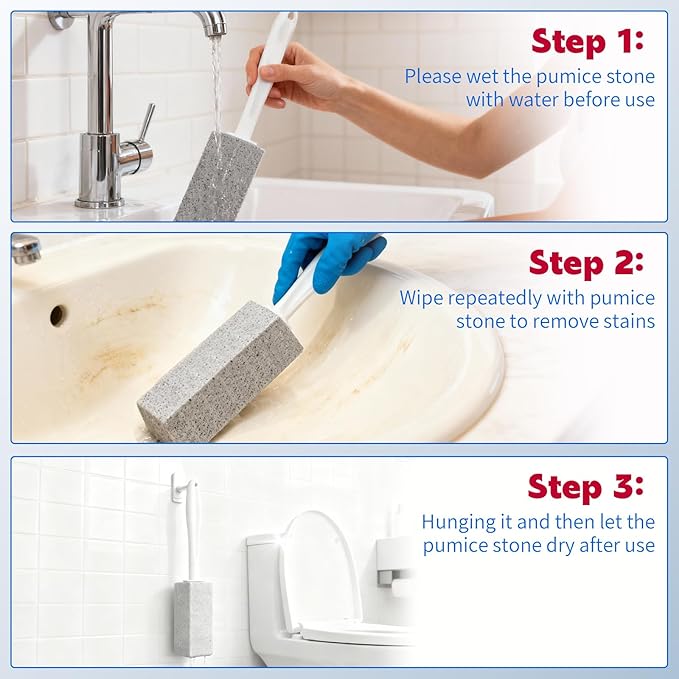 Step 1:
Please wet the pumice stone with water before use

Step 2:
Wipe repeatedly with pumice stone to remove stains

Step 3:
Hunging it and then let the pumice stone dry after use