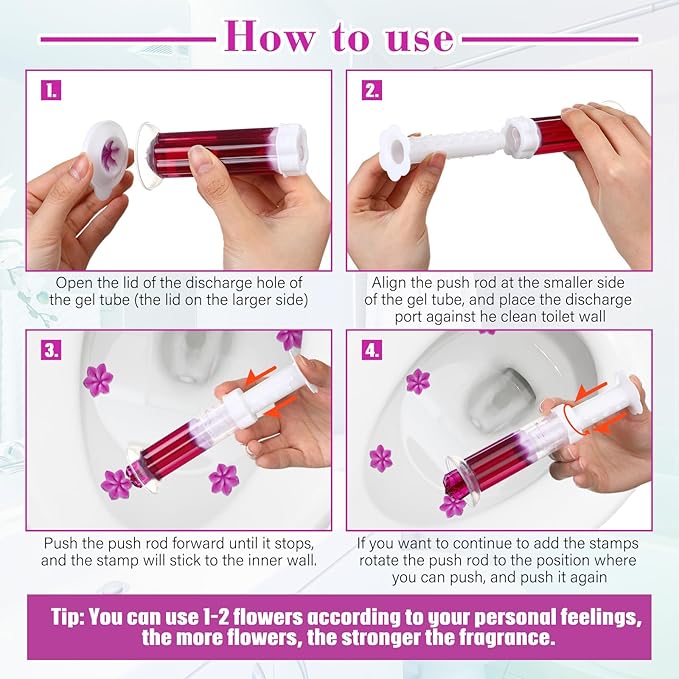 How to use

1.

Open the lid of the discharge hole of the gel tube (the lid on the larger side)

2.

Align the push rod at the smaller side of the gel tube, and place the discharge port against he clean toilet wall

3.

Push the push rod forward until it stops, and the stamp will stick to the inner wall.

4.

If you want to continue to add the stamps rotate the push rod to the position where you can push, and push it again

Tip: You can use 1-2 flowers according to your personal feelings, the more flowers, the stronger the fragrance.