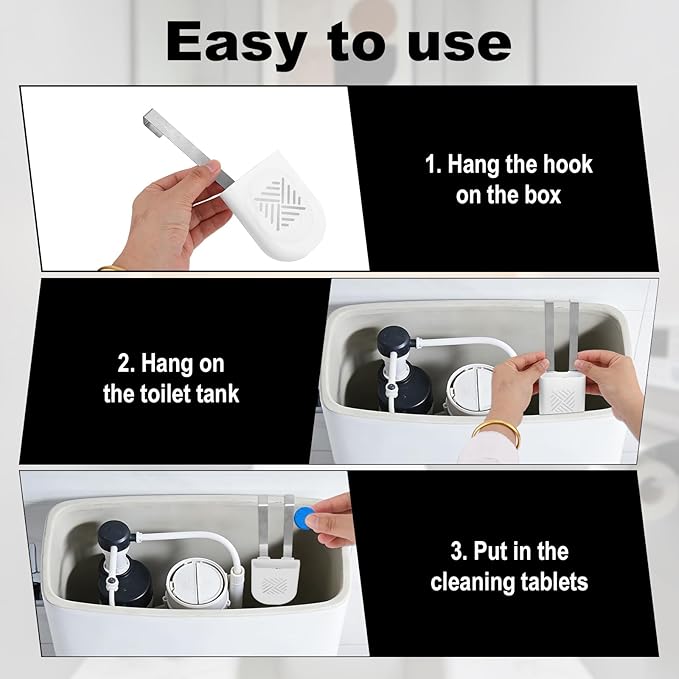 Easy to use

1. Hang the hook on the box

2. Hang on the toilet tank

3. Put in the cleaning tablets