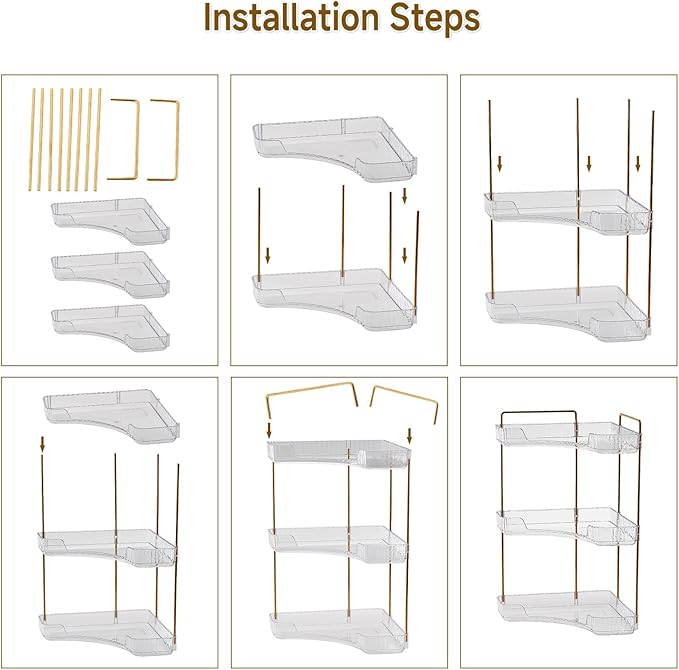 Installation Steps