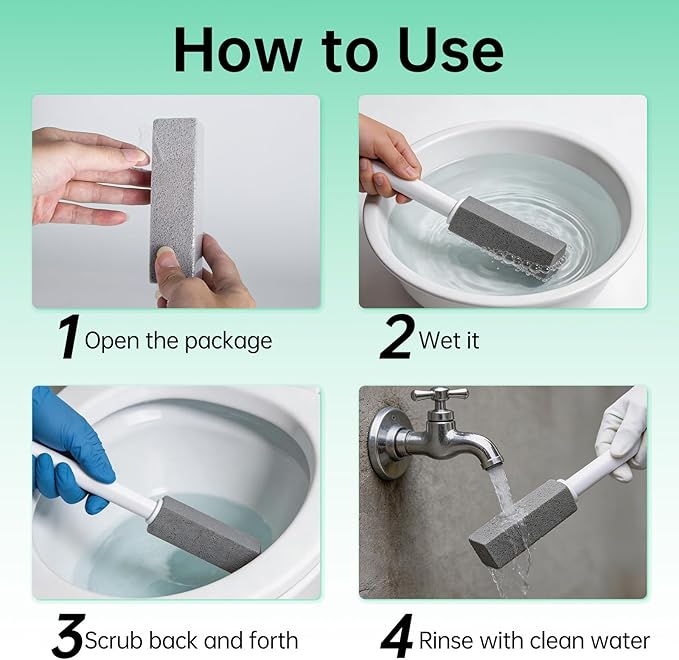 How to Use

1 Open the package

2 Wet it

3 Scrub back and forth

4 Rinse with clean water