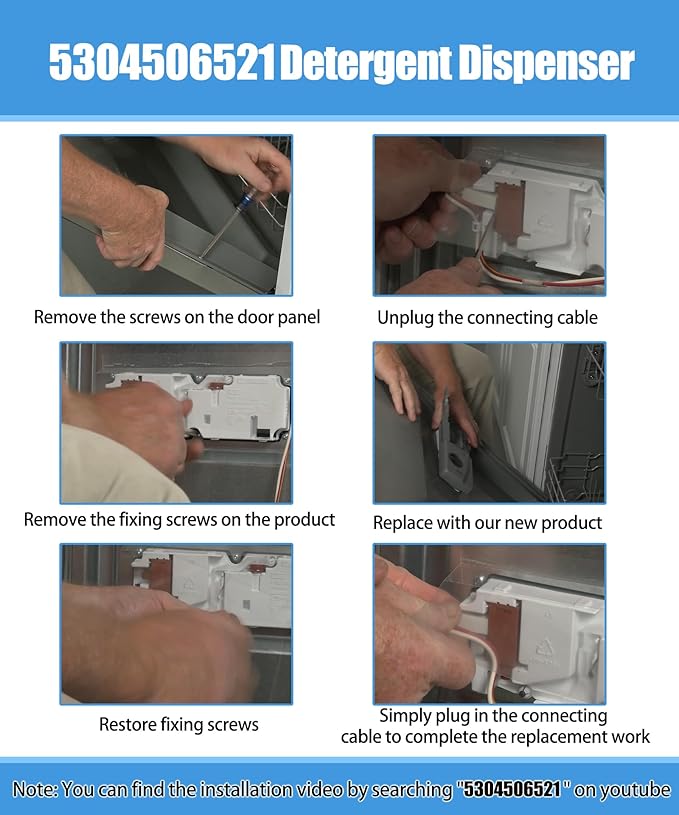 5304506521 Detergent Dispenser

Remove the screws on the door panel

Unplug the connecting cable

Remove the fixing screws on the product

Replace with our new product

Restore fixing screws

Simply plug in the connecting cable to complete the replacement work

Note: You can find the installation video by searching "5304506521" on youtube