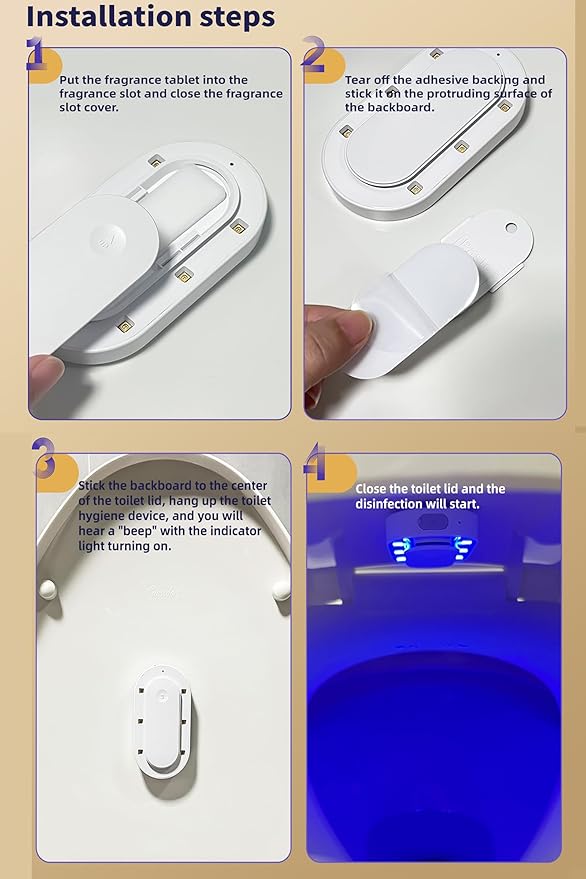 Installation steps

1

Put the fragrance tablet into the fragrance slot and close the fragrance slot cover.

2

Tear off the adhesive backing and stick it on the protruding surface of the backboard.

3

Stick the backboard to the center of the toilet lid, hang up the toilet hygiene device, and you will hear a "beep" with the indicator light turning on.

4

Close the toilet lid and the disinfection will start.