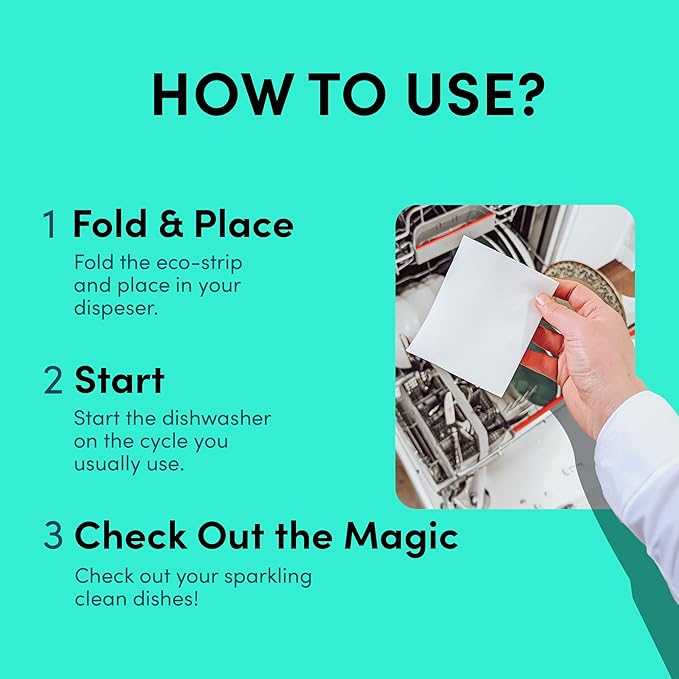 HOW TO USE?

1 Fold & Place
Fold the eco-strip and place in your dispeser.

2 Start
Start the dishwasher on the cycle you usually use.

3 Check Out the Magic
Check out your sparkling clean dishes!