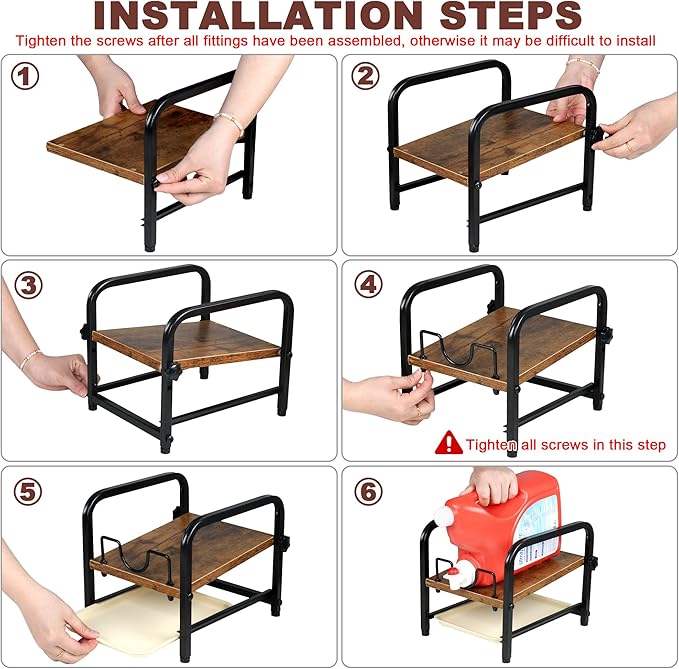 INSTALLATION STEPS

Tighten the screws after all fittings have been assembled, otherwise it may be difficult to install

1

2

3

4

Tighten all screws in this step

5

6