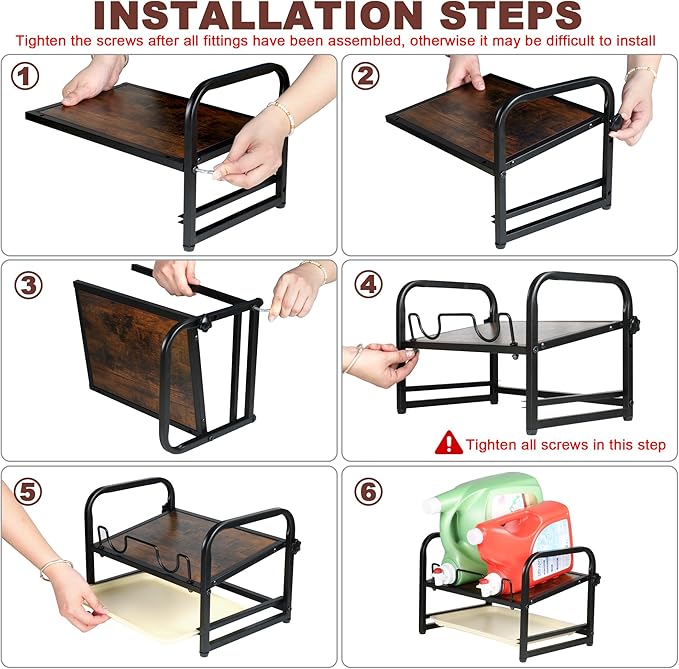 INSTALLATION STEPS

Tighten the screws after all fittings have been assembled, otherwise it may be difficult to install

1

2

3

4

Tighten all screws in this step

5

6