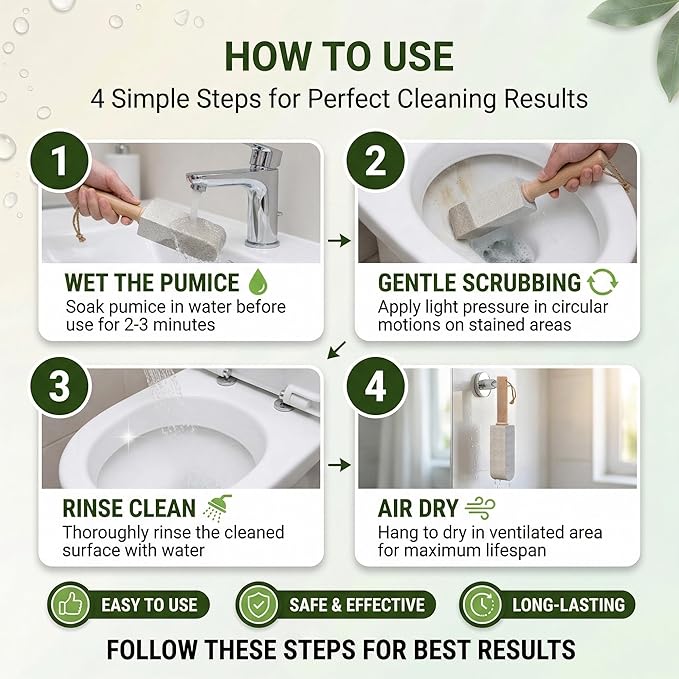 HOW TO USE

4 Simple Steps for Perfect Cleaning Results

1

WET THE PUMICE

Soak pumice in water before use for 2-3 minutes

2

GENTLE SCRUBBING

Apply light pressure in circular motions on stained areas

3

RINSE CLEAN

Thoroughly rinse the cleaned surface with water

4

AIR DRY

Hang to dry in ventilated area for maximum lifespan

EASY TO USE

SAFE & EFFECTIVE

LONG-LASTING

FOLLOW THESE STEPS FOR BEST RESULTS