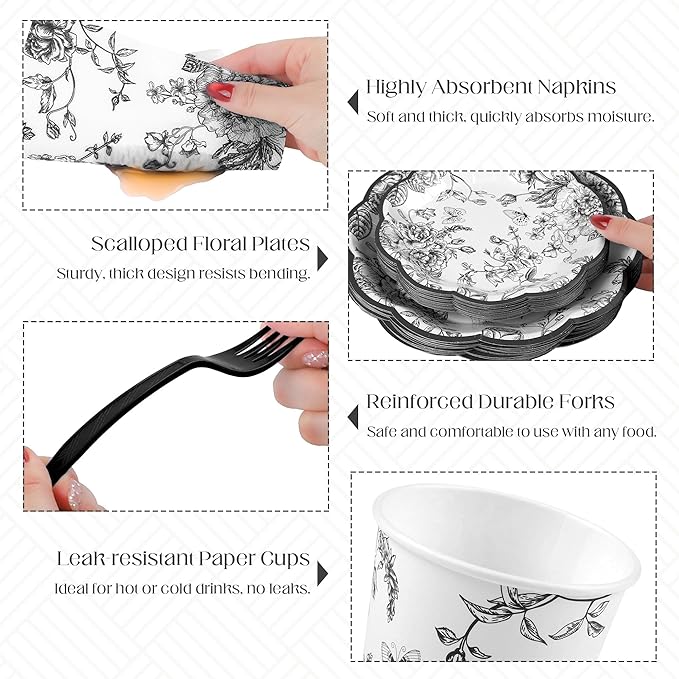 Highly Absorbent Napkins
Soft and thick, quickly absorbs moisture.

Scalloped Floral Plates
Sturdy, thick design resists bending.

Reinforced Durable Forks
Safe and comfortable to use with any food.

Leak-resistant Paper Cups
Ideal for hot or cold drinks, no leaks.